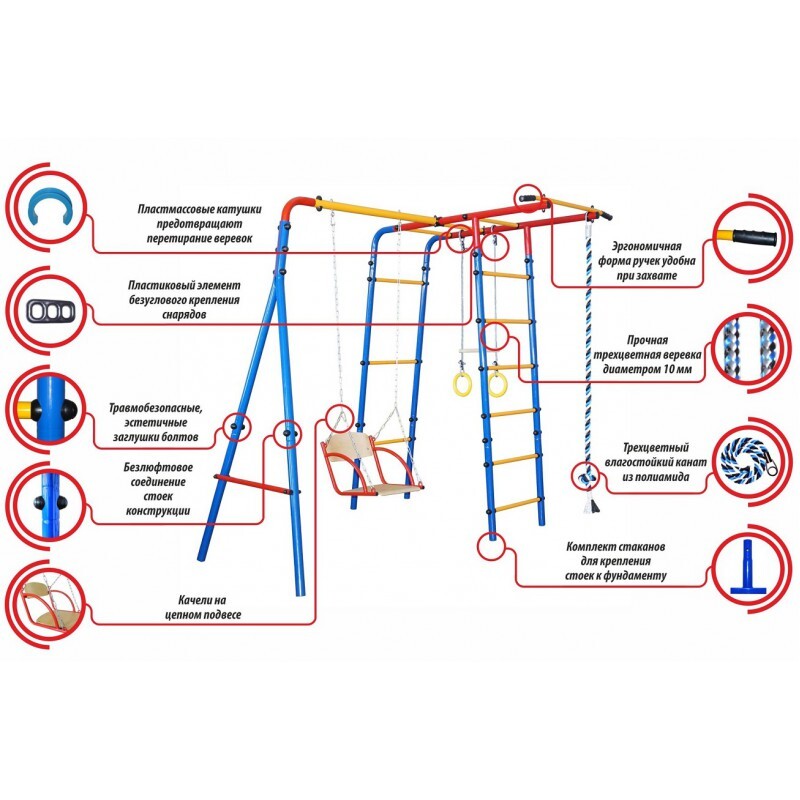 Пластмассовые катушки предотвращают перетирание веревок

Пластиковый элемент безуглового крепления снарядов

Травмобезопасные, эстетичные заглушки болтов

Безлюфтовое соединение стоек конструкции

Качели на цепном подвесе

Эргономичная форма ручек удобна при захвате

Прочная трехцветная веревка диаметром 10 мм

Трехцветный влагостойкий канат из полиамида

Комплект стаканов для крепления стоек к фундаменту