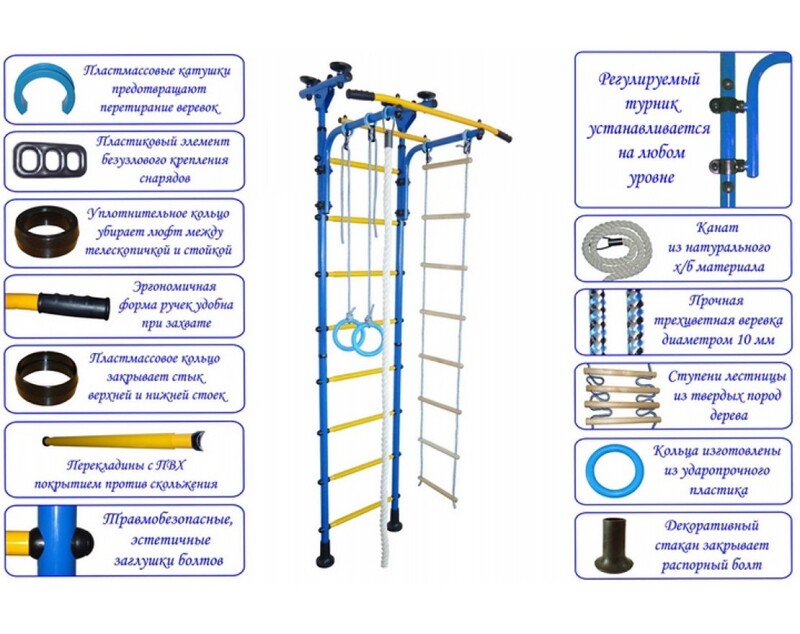 Пластмассовые катушки предотвращают перетирание веревок

Пластиковый элемент безузлового крепления снарядов

Уплотнительное кольцо убирает люфт между телескопичкой и стойкой

Эргономичная форма ручек удобна при захвате

Пластмассовое кольцо закрывает стык верхней и нижней стоек

Перекладины с ПВХ покрытием против скольжения

Травмобезопасные, эстетичные заглушки болтов

Регулируемый турник устанавливается на любом уровне

Канат из натурального х/б материала

Прочная трехцветная веревка диаметром 10 мм

Ступени лестницы из твердых пород дерева

Кольца изготовлены из ударопрочного пластика

Декоративный стакан закрывает распорный болт